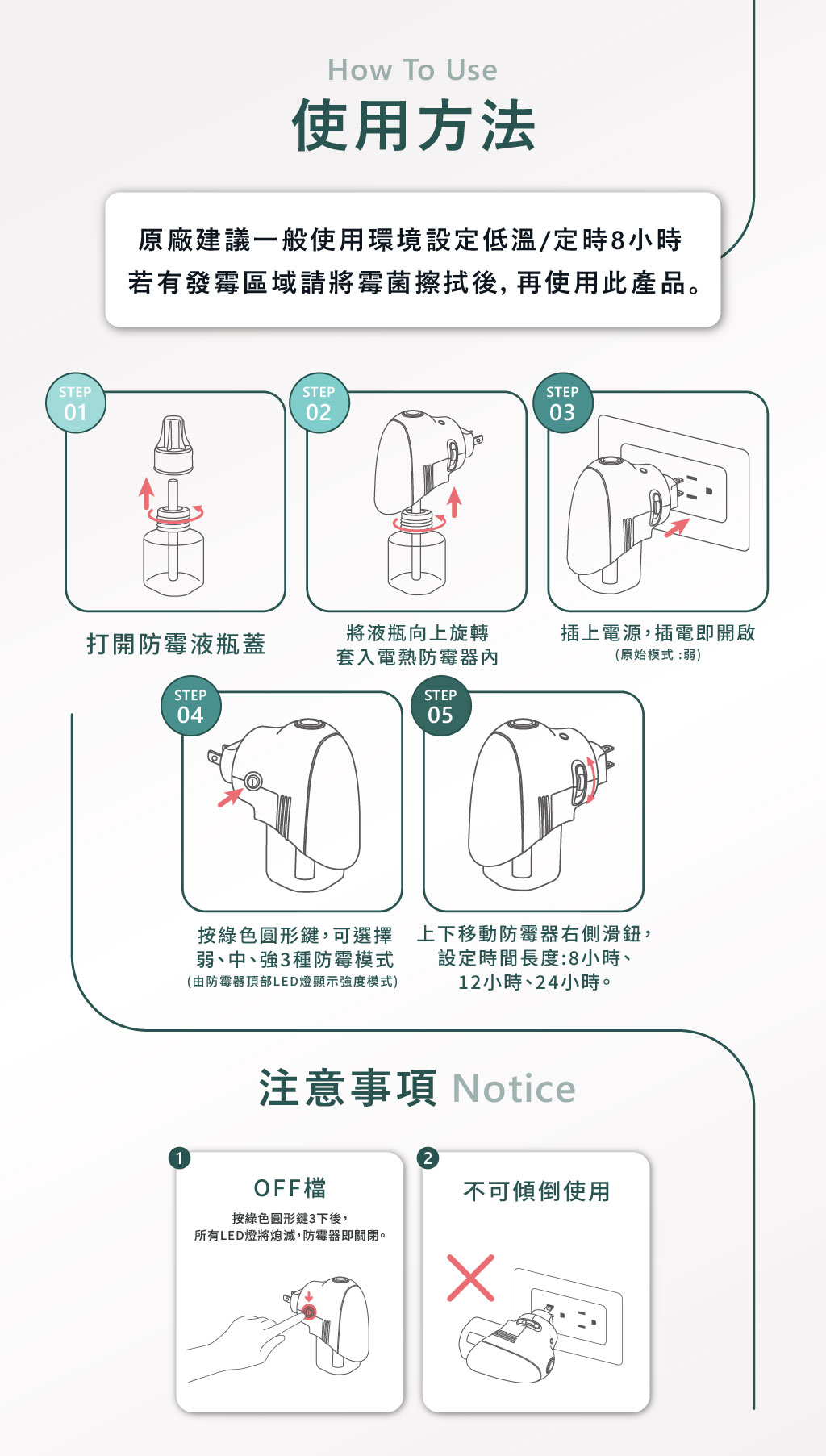 How To Use
使用方法

原廠建議一般使用環境設定低溫/定時8小時
若有發霉區域請將霉菌擦拭後，再使用此產品。

STEP 01
打開防霉液瓶蓋

STEP 02
將液瓶向上旋轉
套入電熱防霉器內

STEP 03
插上電源，插電即開啟
(原始模式:弱)

STEP 04
按綠色圓形鍵，可選擇
弱、中、強3種防霉模式
(由防霉器頂部LED燈顯示強度模式)

STEP 05
上下移動防霉器右側滑鈕，
設定時間長度:8小時、
12小時、24小時。

注意事項 Notice

1
OFF檔
按綠色圓形鍵3下後，
所有LED燈將熄滅，防霉器即關閉。

2
不可傾倒使用